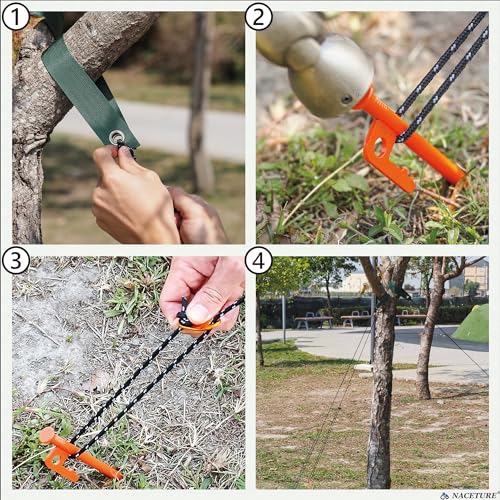 1

2

3

4

NACETURE®