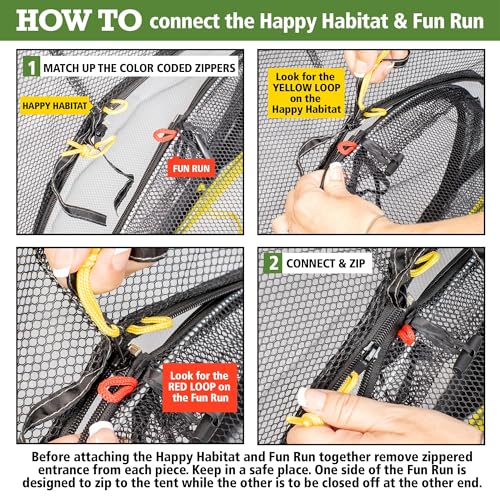 HOW TO connect the Happy Habitat & Fun Run

1 MATCH UP THE COLOR CODED ZIPPERS

HAPPY HABITAT

FUN RUN

Look for the YELLOW LOOP on the Happy Habitat

Look for the RED LOOP on the Fun Run

2 CONNECT & ZIP

Before attaching the Happy Habitat and Fun Run together remove zippered entrance from each piece. Keep in a safe place. One side of the Fun Run is designed to zip to the tent while the other is to be closed off at the other end.