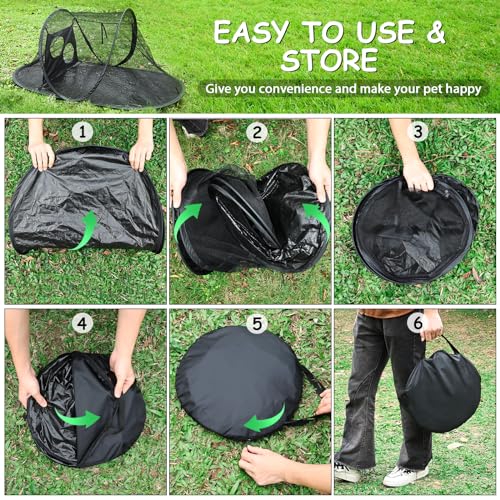 EASY TO USE & STORE

Give you convenience and make your pet happy

1

2

3

4

5

6