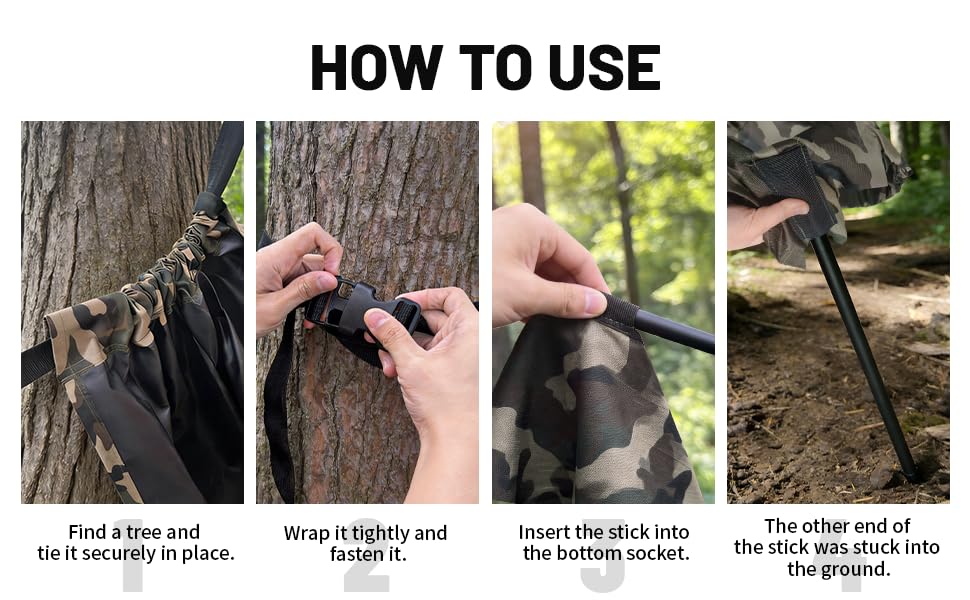 HOW TO USE

1
Find a tree and tie it securely in place.

2
Wrap it tightly and fasten it.

3
Insert the stick into the bottom socket.

4
The other end of the stick was stuck into the ground.