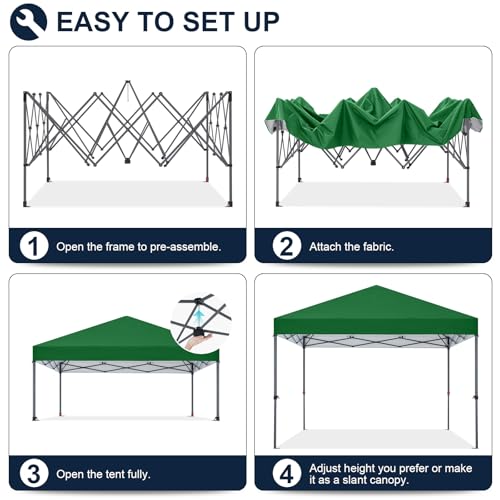 EASY TO SET UP

1 Open the frame to pre-assemble.

2 Attach the fabric.

3 Open the tent fully.

4 Adjust height you prefer or make it as a slant canopy.