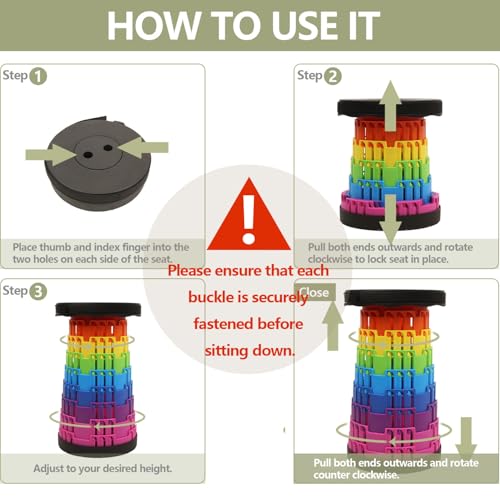 HOW TO USE IT

Step 1

Place thumb and index finger into the two holes on each side of the seat.

Step 2

Pull both ends outwards and rotate clockwise to lock seat in place.

Please ensure that each buckle is securely fastened before sitting down.

Step 3

Adjust to your desired height.

Close

Pull both ends outwards and rotate counter clockwise.