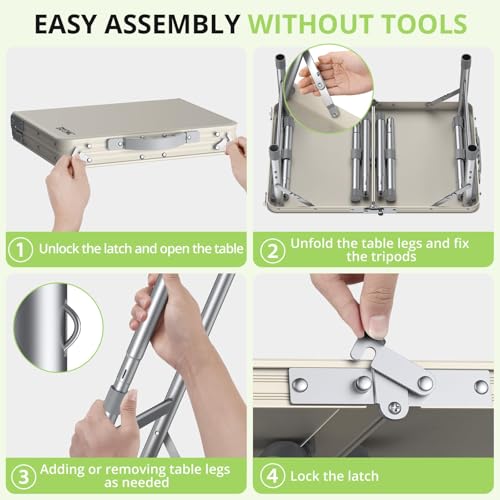 EASY ASSEMBLY WITHOUT TOOLS

1 Unlock the latch and open the table

2 Unfold the table legs and fix the tripods

3 Adding or removing table legs as needed

4 Lock the latch