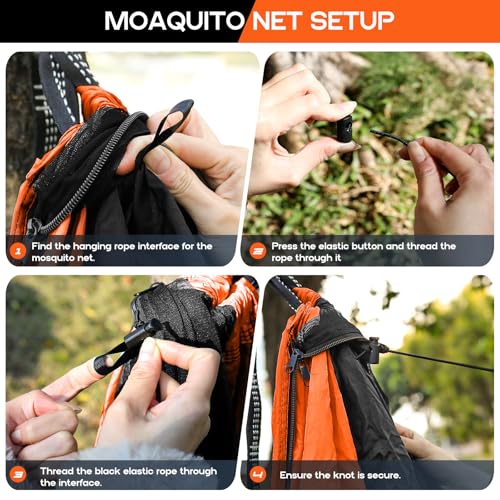 MOAQUITO NET SETUP

1 Find the hanging rope interface for the mosquito net.

2 Press the elastic button and thread the rope through it

3 Thread the black elastic rope through the interface.

4 Ensure the knot is secure.