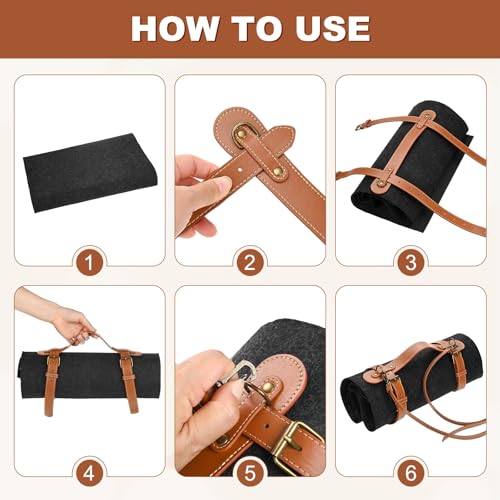 HOW TO USE

1

2

3

4

5

6