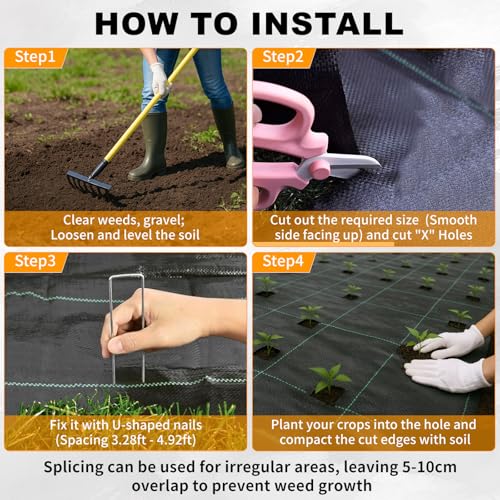 HOW TO INSTALL

Step1

Clear weeds, gravel; Loosen and level the soil

Step2

Cut out the required size (Smooth side facing up) and cut "X" Holes

Step3

Fix it with U-shaped nails (Spacing 3.28ft - 4.92ft)

Step4

Plant your crops into the hole and compact the cut edges with soil

Splicing can be used for irregular areas, leaving 5-10cm overlap to prevent weed growth