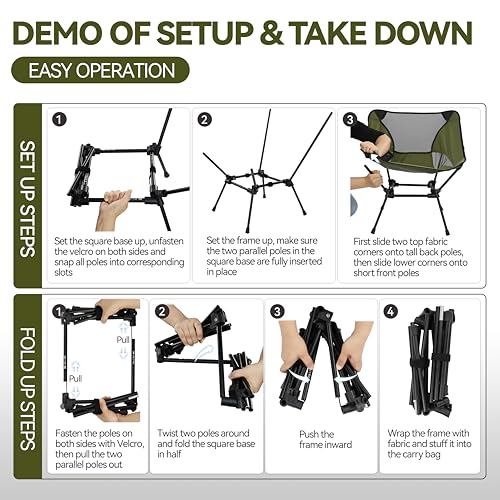 DEMO OF SETUP & TAKE DOWN

EASY OPERATION

SET UP STEPS

1

Set the square base up, unfasten the velcro on both sides and snap all poles into corresponding slots

2

Set the frame up, make sure the two parallel poles in the square base are fully inserted in place

3

First slide two top fabric corners onto tall back poles, then slide lower corners onto short front poles

FOLD UP STEPS

1

Pull

Pull

Fasten the poles on both sides with Velcro, then pull the two parallel poles out

2

Twist two poles around and fold the square base in half

3

Push the frame inward

4

Wrap the frame with fabric and stuff it into the carry bag