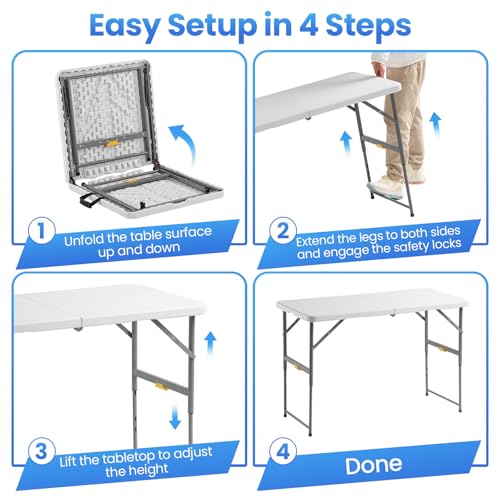 Easy Setup in 4 Steps

1
Unfold the table surface up and down

2
Extend the legs to both sides and engage the safety locks

3
Lift the tabletop to adjust the height

4
Done