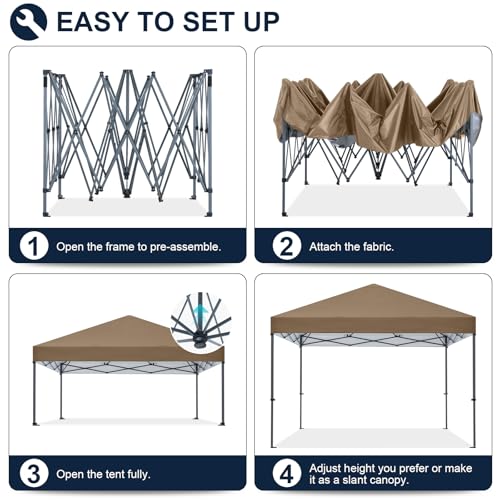 EASY TO SET UP

1 Open the frame to pre-assemble.

2 Attach the fabric.

3 Open the tent fully.

4 Adjust height you prefer or make it as a slant canopy.