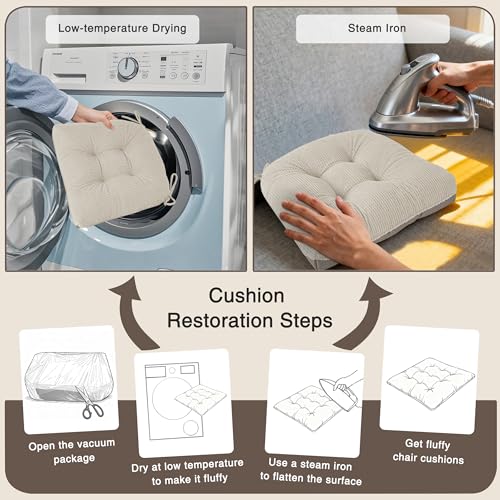 Low-temperature Drying

Steam Iron

Cushion Restoration Steps

Open the vacuum package

Dry at low temperature to make it fluffy

Use a steam iron to flatten the surface

Get fluffy chair cushions