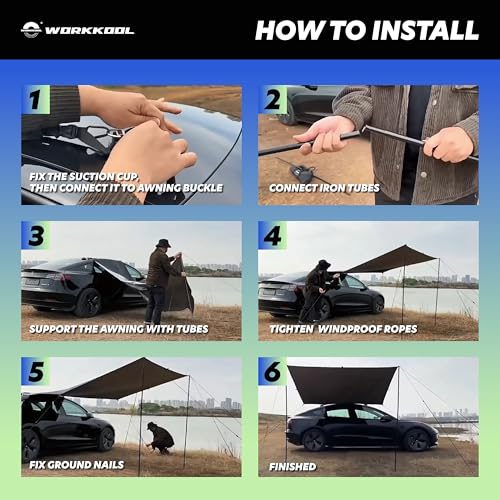 WORKKOOL

HOW TO INSTALL

1
FIX THE SUCTION CUP, THEN CONNECT IT TO AWNING BUCKLE

2
CONNECT IRON TUBES

3
SUPPORT THE AWNING WITH TUBES

4
TIGHTEN WINDPROOF ROPES

5
FIX GROUND NAILS

6
FINISHED