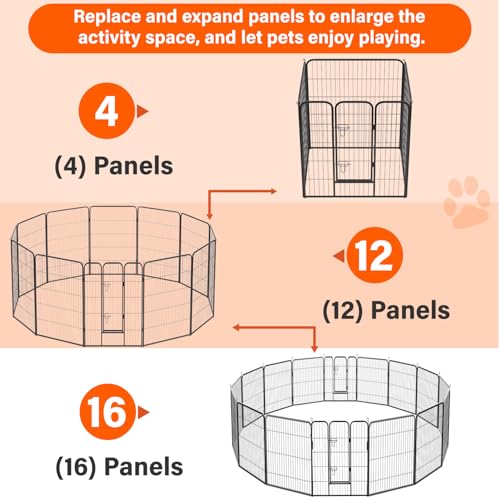 Replace and expand panels to enlarge the activity space, and let pets enjoy playing.

4

(4) Panels

12

(12) Panels

16

(16) Panels