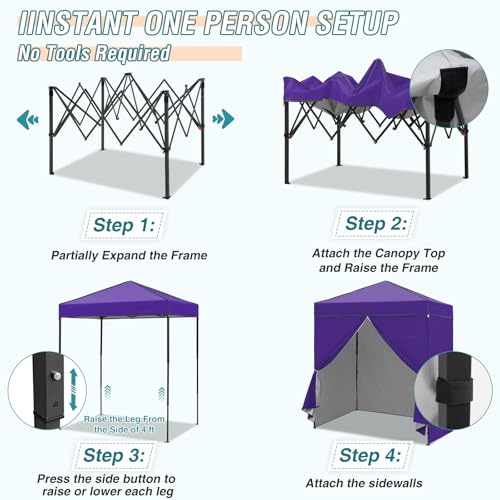 IINSTANT ONE PERSON SETUP
No Tools Required

Step 1:
Partially Expand the Frame

Step 2:
Attach the Canopy Top and Raise the Frame

Raise the Leg From the Side of 4 ft

Step 3:
Press the side button to raise or lower each leg

Step 4:
Attach the sidewalls