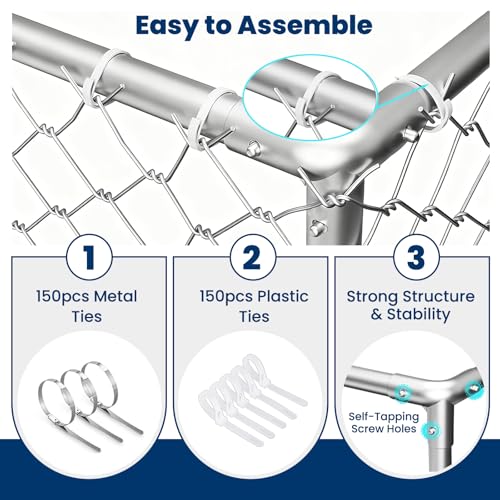 Easy to Assemble

1

150pcs Metal Ties

2

150pcs Plastic Ties

3

Strong Structure & Stability

Self-Tapping Screw Holes