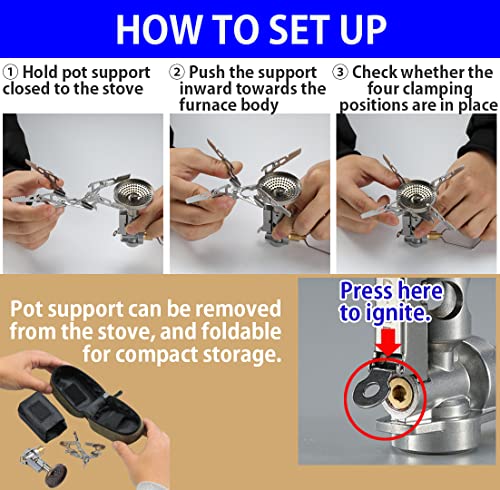 HOW TO SET UP

① Hold pot support closed to the stove

② Push the support inward towards the furnace body

③ Check whether the four clamping positions are in place

Pot support can be removed from the stove, and foldable for compact storage.

Press here to ignite.