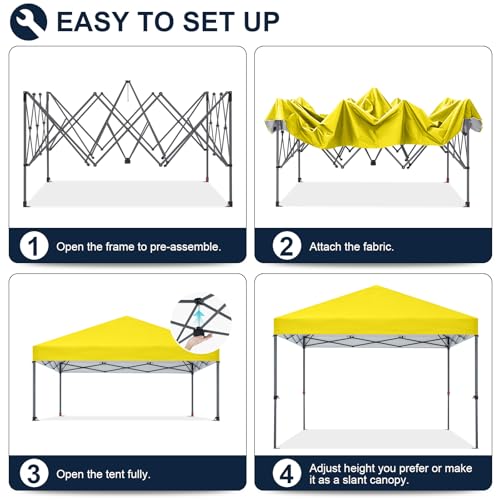 EASY TO SET UP

1 Open the frame to pre-assemble.

2 Attach the fabric.

3 Open the tent fully.

4 Adjust height you prefer or make it as a slant canopy.