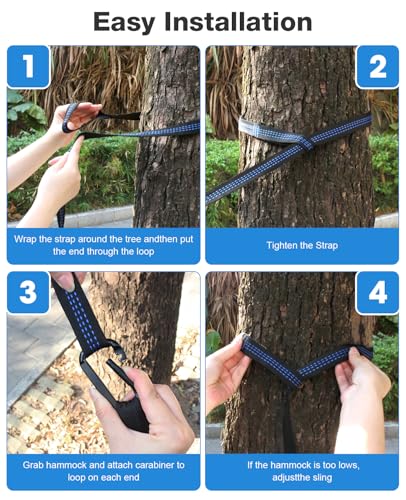 Easy Installation

1

Wrap the strap around the tree andthen put the end through the loop

2

Tighten the Strap

3

Grab hammock and attach carabiner to loop on each end

4

If the hammock is too lows, adjustthe sling