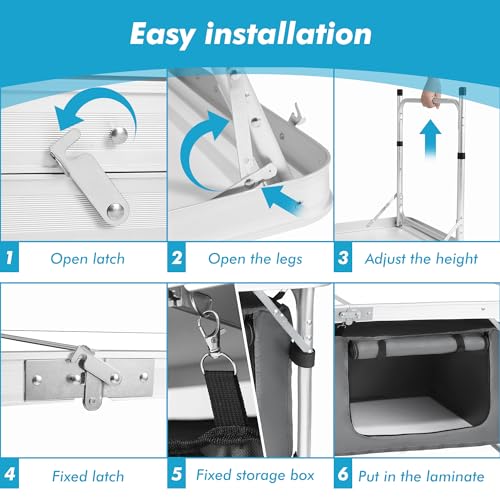 Easy installation

1 Open latch

2 Open the legs

3 Adjust the height

4 Fixed latch

5 Fixed storage box

6 Put in the laminate