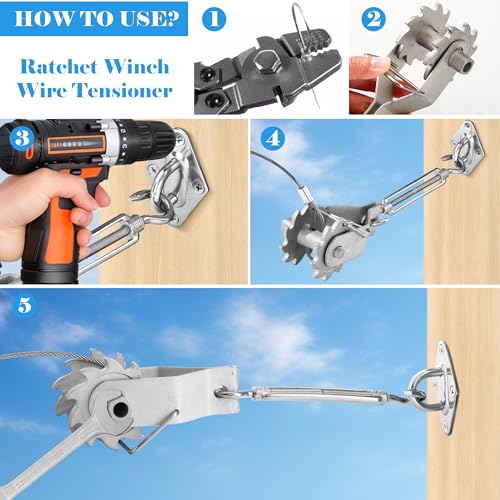 HOW TO USE?

Ratchet Winch Wire Tensioner

1

2

3

4

5