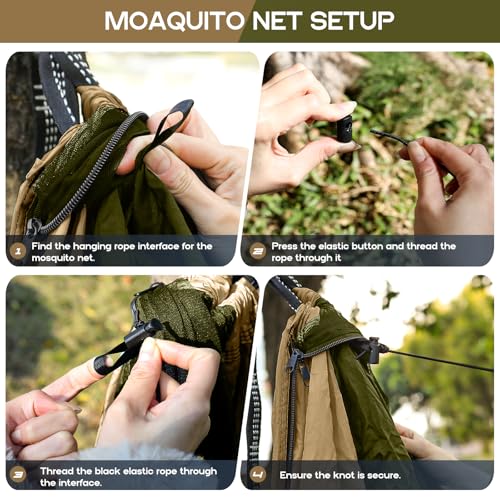 MOAQUITO NET SETUP

1 Find the hanging rope interface for the mosquito net.

2 Press the elastic button and thread the rope through it

3 Thread the black elastic rope through the interface.

4 Ensure the knot is secure.