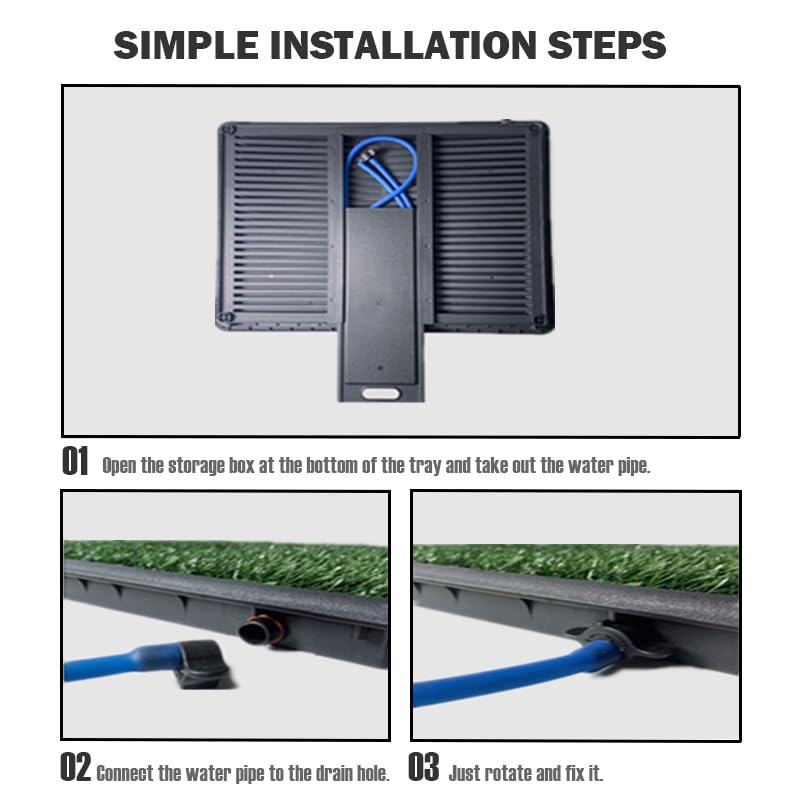 SIMPLE INSTALLATION STEPS

01 Open the storage box at the bottom of the tray and take out the water pipe.

02 Connect the water pipe to the drain hole.

03 Just rotate and fix it.