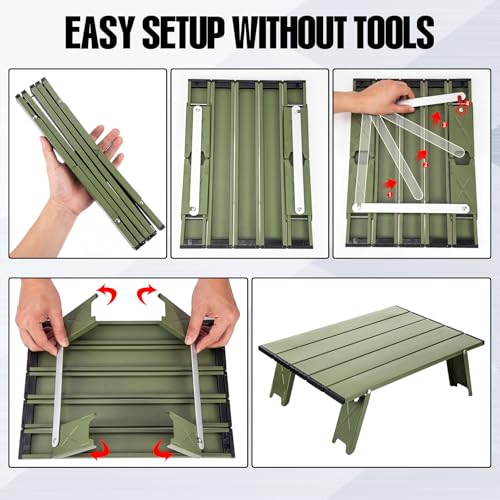 EASY SETUP WITHOUT TOOLS

1
2
3
4