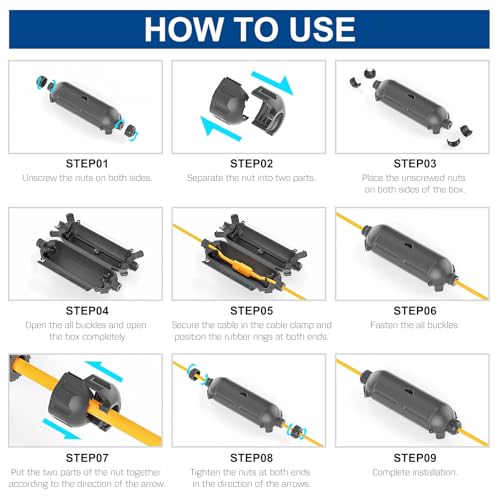 HOW TO USE

STEP01
Unscrew the nuts on both sides.

STEP02
Separate the nut into two parts.

STEP03
Place the unscrewed nuts on both sides of the box.

STEP04
Open the all buckles and open the box completely

STEP05
Secure the cable in the cable clamp and position the rubber rings at both ends.

STEP06
Fasten the all buckles.

STEP07
Put the two parts of the nut together according to the direction of the arrow.

STEP08
Tighten the nuts at both ends in the direction of the arrows.

STEP09
Complete installation.