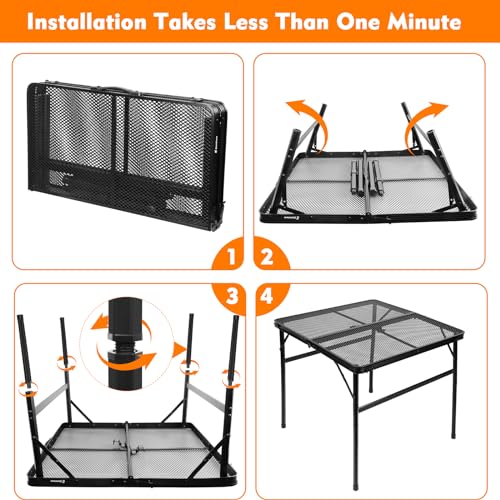 Installation Takes Less Than One Minute

1

2

3

4