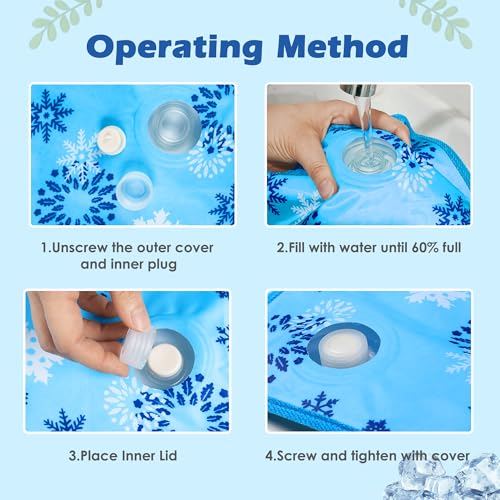 Operating Method

1.Unscrew the outer cover and inner plug

2.Fill with water until 60% full

3.Place Inner Lid

4.Screw and tighten with cover