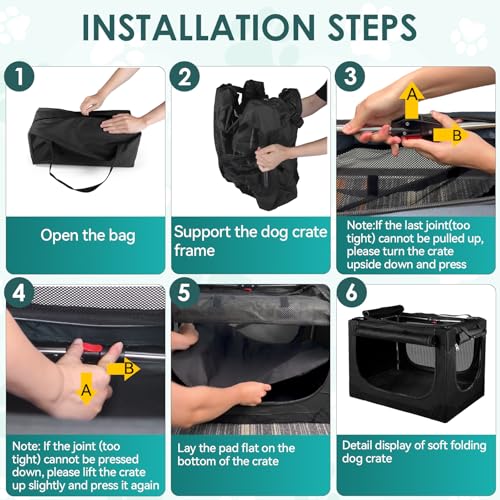 INSTALLATION STEPS

1

Open the bag

2

Support the dog crate frame

3

A

B

Note:If the last joint(too tight) cannot be pulled up, please turn the crate upside down and press

4

B

A

Note: If the joint (too tight) cannot be pressed down, please lift the crate up slightly and press it again

5

Lay the pad flat on the bottom of the crate

6

Detail display of soft folding dog crate