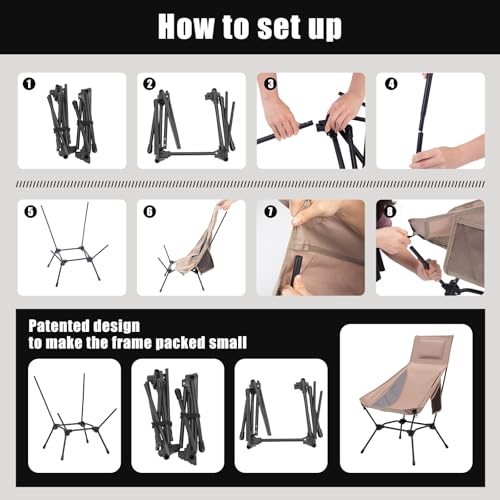 How to set up

1

2

3

4

5

6

7

8

Patented design
to make the frame packed small