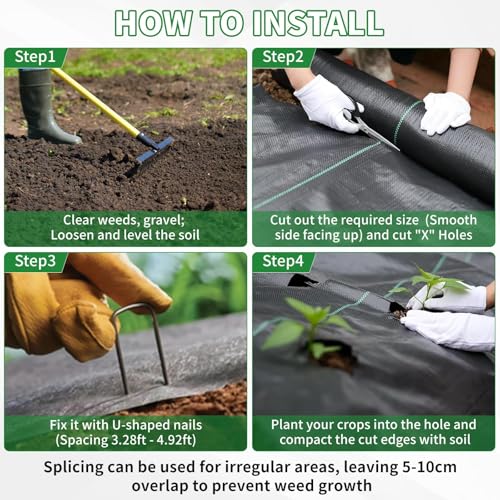 HOW TO INSTALL

Step1

Clear weeds, gravel; Loosen and level the soil

Step2

Cut out the required size (Smooth side facing up) and cut "X" Holes

Step3

Fix it with U-shaped nails (Spacing 3.28ft - 4.92ft)

Step4

Plant your crops into the hole and compact the cut edges with soil

Splicing can be used for irregular areas, leaving 5-10cm overlap to prevent weed growth