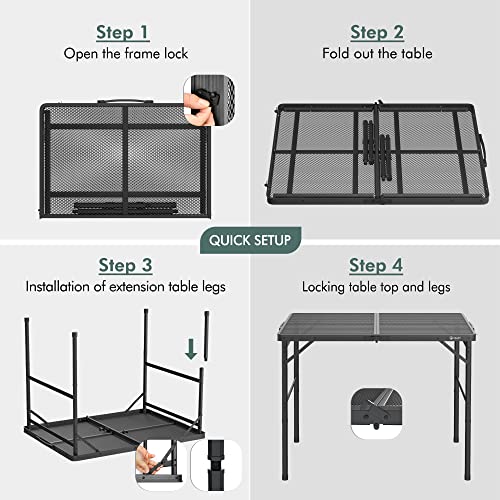 Step 1
Open the frame lock

Step 2
Fold out the table

QUICK SETUP

Step 3
Installation of extension table legs

Step 4
Locking table top and legs