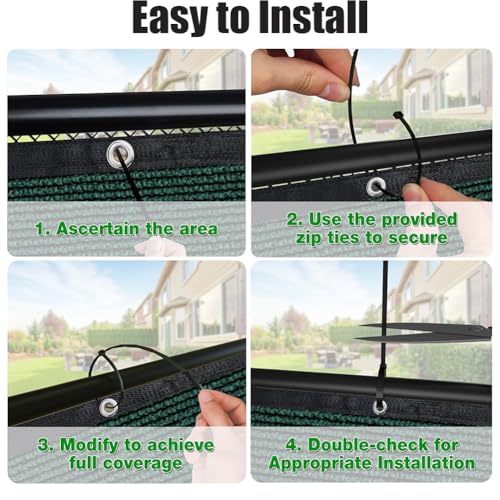 Easy to Install

1. Ascertain the area

2. Use the provided zip ties to secure

3. Modify to achieve full coverage

4. Double-check for Appropriate Installation