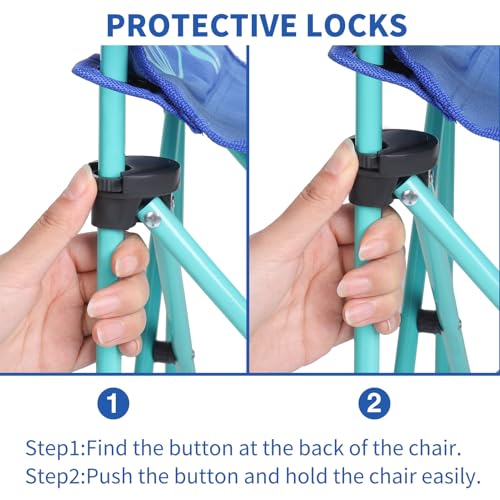 PROTECTIVE LOCKS

1

2

Step1:Find the button at the back of the chair.
Step2:Push the button and hold the chair easily.