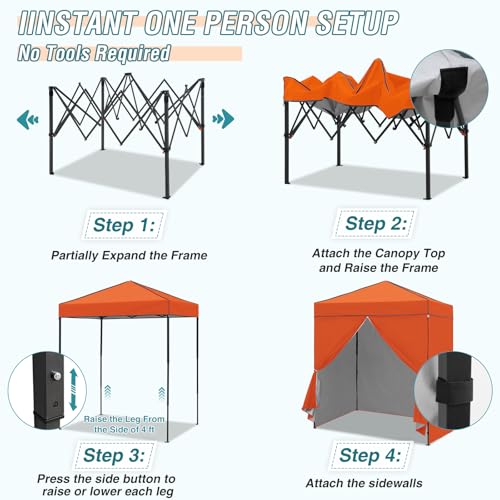 IINSTANT ONE PERSON SETUP
No Tools Required

Step 1:
Partially Expand the Frame

Step 2:
Attach the Canopy Top and Raise the Frame

Raise the Leg From the Side of 4 ft

Step 3:
Press the side button to raise or lower each leg

Step 4:
Attach the sidewalls