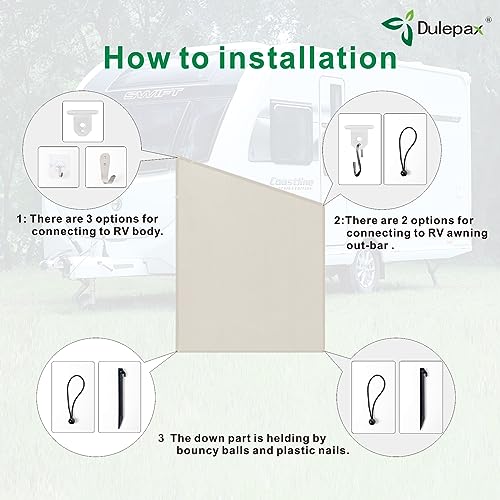 Dulepax®

How to installation

SWIFT

Coastline

1: There are 3 options for connecting to RV body.

2:There are 2 options for connecting to RV awning out-bar .

3 The down part is helding by bouncy balls and plastic nails.