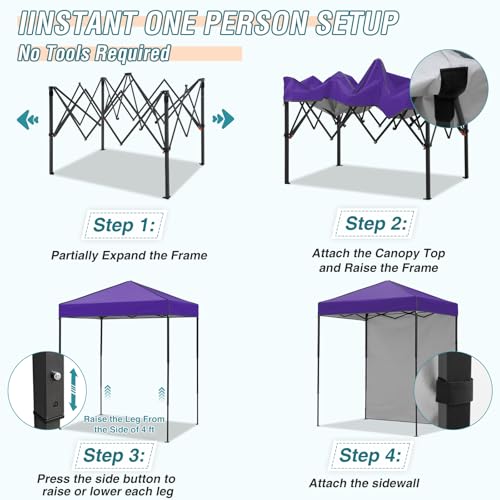 IINSTANT ONE PERSON SETUP
No Tools Required

Step 1:
Partially Expand the Frame

Step 2:
Attach the Canopy Top and Raise the Frame

Raise the Leg From the Side of 4 ft

Step 3:
Press the side button to raise or lower each leg

Step 4:
Attach the sidewall