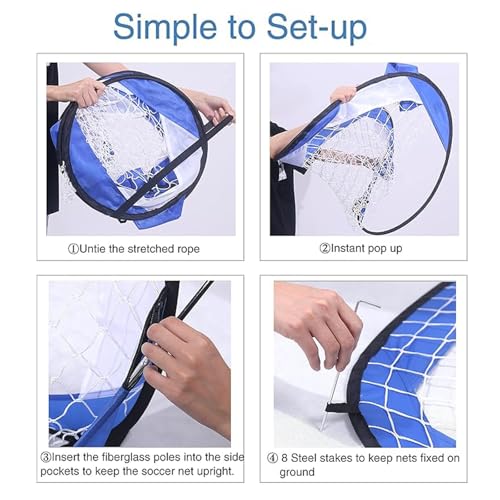 Simple to Set-up

①Untie the stretched rope

②Instant pop up

③Insert the fiberglass poles into the side pockets to keep the soccer net upright.

④ 8 Steel stakes to keep nets fixed on ground