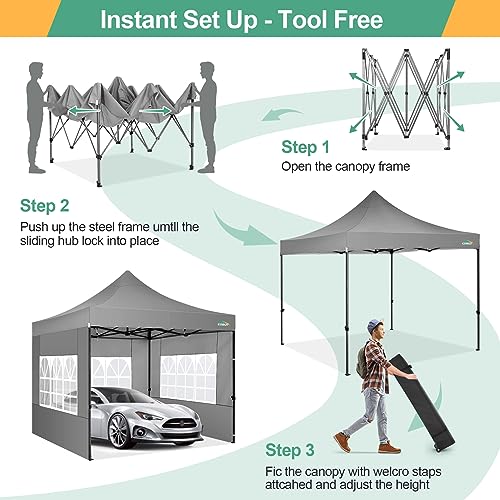 Instant Set Up - Tool Free

Step 1
Open the canopy frame

Step 2
Push up the steel frame umtll the sliding hub lock into place

Step 3
Fic the canopy with welcro staps attcahed and adjust the height