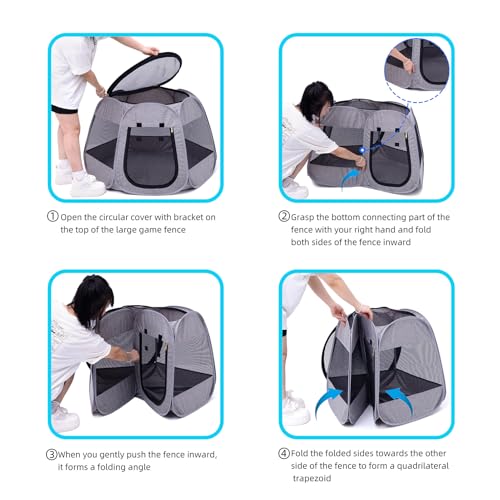 ① Open the circular cover with bracket on the top of the large game fence

② Grasp the bottom connecting part of the fence with your right hand and fold both sides of the fence inward

③ When you gently push the fence inward, it forms a folding angle

④ Fold the folded sides towards the other side of the fence to form a quadrilateral trapezoid