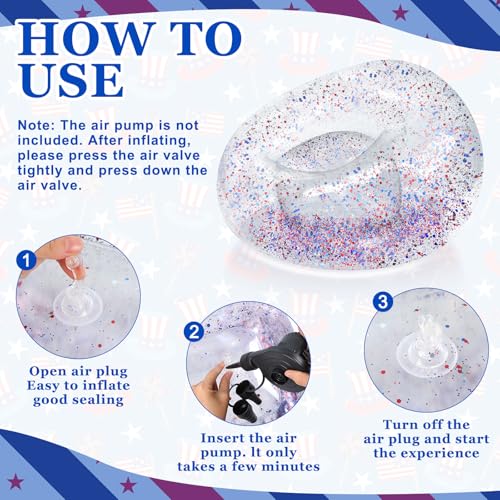 HOW TO USE

Note: The air pump is not included. After inflating, please press the air valve tightly and press down the air valve.

1

Open air plug
Easy to inflate
good sealing

2

Insert the air pump. lt only takes a few minutes

3

Turn off the air plug and start the experience