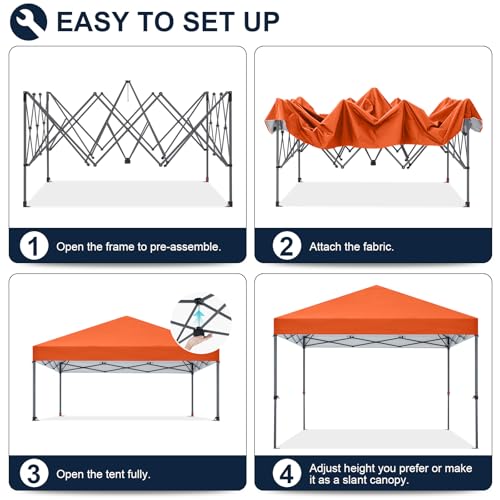 EASY TO SET UP

1 Open the frame to pre-assemble.

2 Attach the fabric.

3 Open the tent fully.

4 Adjust height you prefer or make it as a slant canopy.