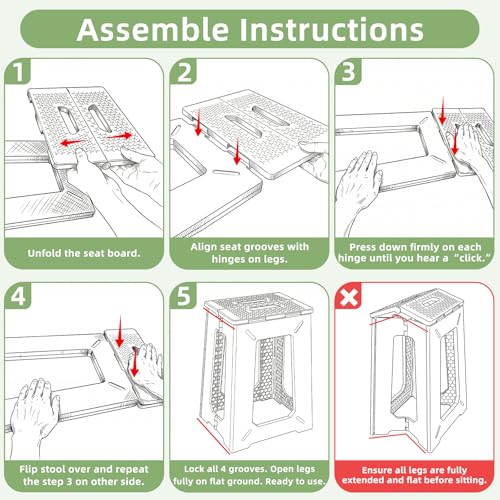 Assemble Instructions

1

Unfold the seat board.

2

Align seat grooves with hinges on legs.

3

Press down firmly on each hinge until you hear a "click."

4

Flip stool over and repeat the step 3 on other side.

5

Lock all 4 grooves. Open legs fully on flat ground. Ready to use.

Ensure all legs are fully extended and flat before sitting.