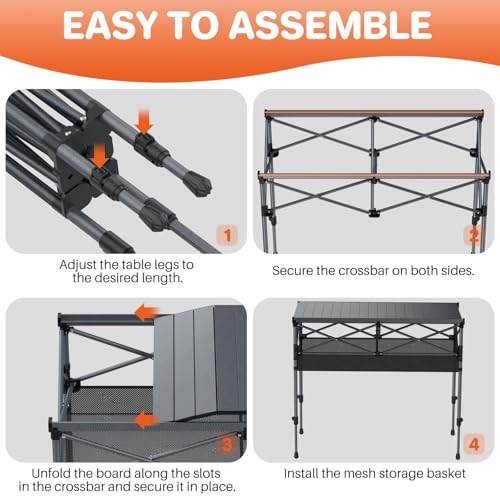 EASY TO ASSEMBLE

1

Adjust the table legs to the desired length.

2

Secure the crossbar on both sides.

3

Unfold the board along the slots in the crossbar and secure it in place.

4

Install the mesh storage basket