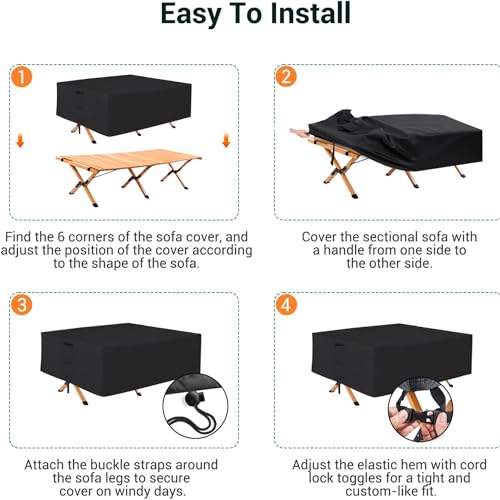 Easy To Install

1

Find the 6 corners of the sofa cover, and adjust the position of the cover according to the shape of the sofa.

2

Cover the sectional sofa with a handle from one side to the other side.

3

Attach the buckle straps around the sofa legs to secure cover on windy days.

4

Adjust the elastic hem with cord lock toggles for a tight and custom-like fit.