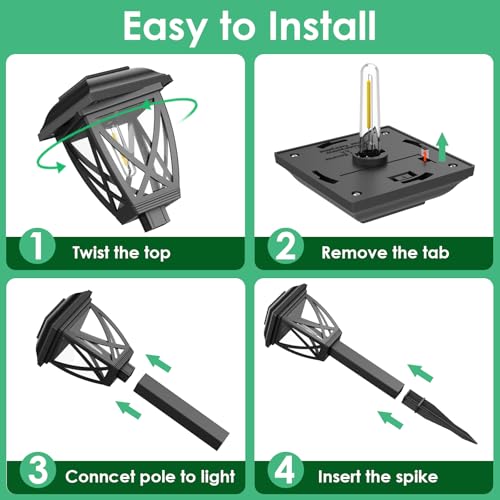 Easy to Install

1 Twist the top

2 Remove the tab

3 Conncet pole to light

4 Insert the spike