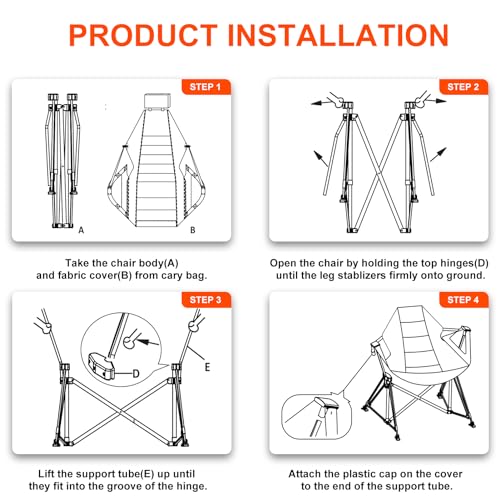 PRODUCT INSTALLATION

STEP 1

A

B

Take the chair body(A) and fabric cover(B) from cary bag.

STEP 2

Open the chair by holding the top hinges(D) until the leg stablizers firmly onto ground.

STEP 3

D

E

Lift the support tube(E) up until they fit into the groove of the hinge.

STEP 4

Attach the plastic cap on the cover to the end of the support tube.