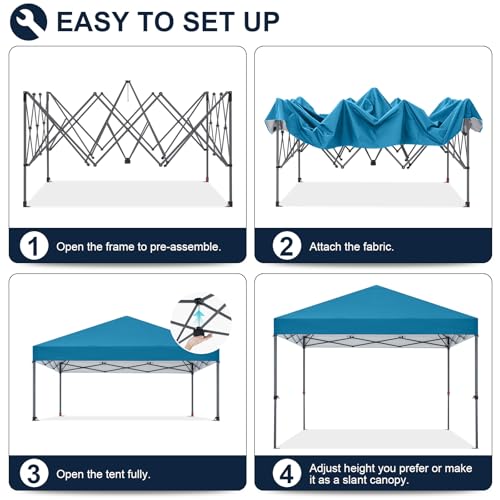 EASY TO SET UP

1 Open the frame to pre-assemble.

2 Attach the fabric.

3 Open the tent fully.

4 Adjust height you prefer or make it as a slant canopy.