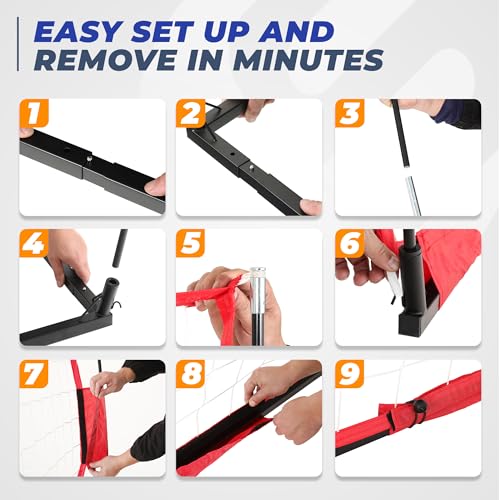 EASY SET UP AND REMOVE IN MINUTES

1

2

3

4

5

6

7

8

9